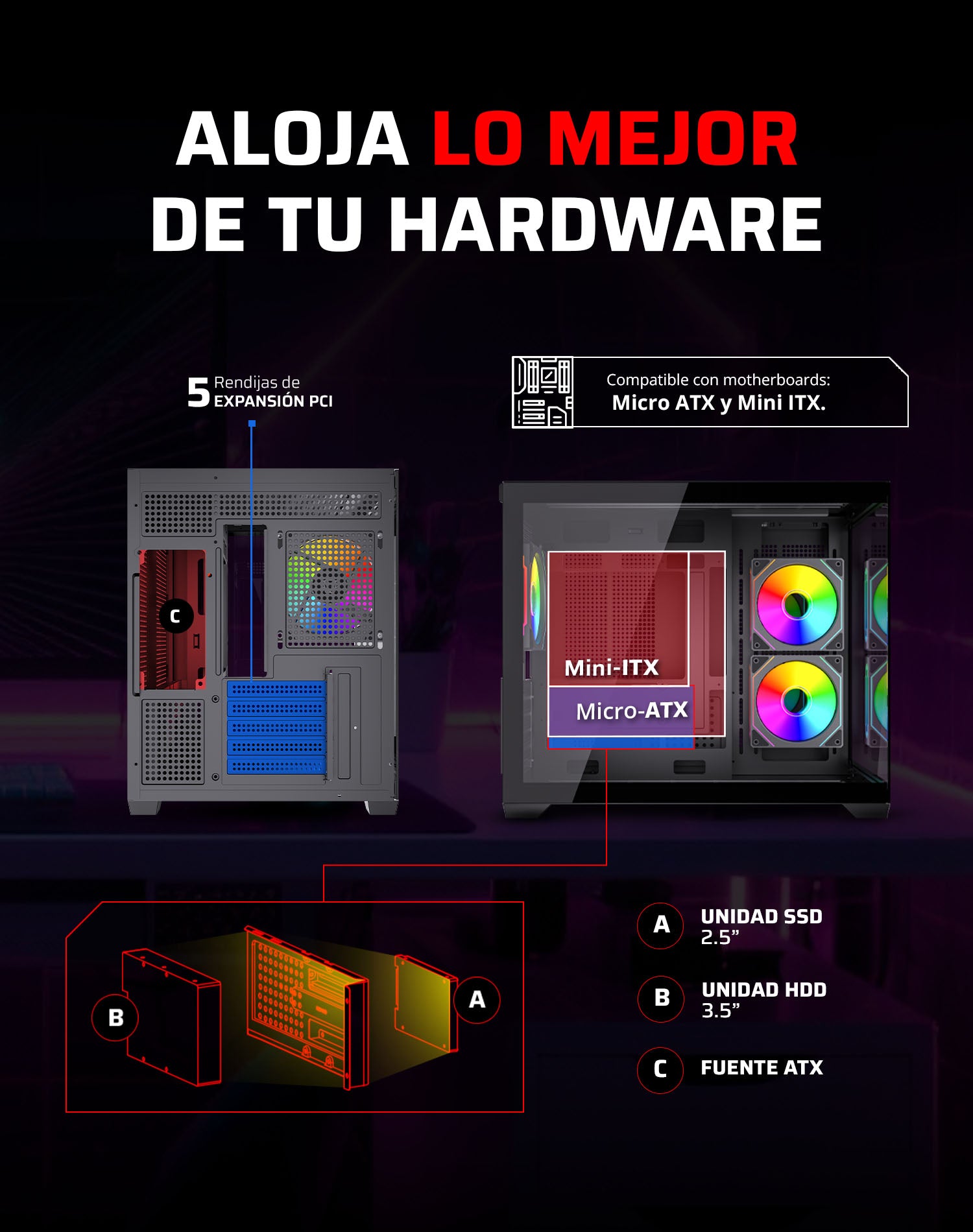 ALOJA LO MEJOR DE TU HARDWARE

5 Rendijas de EXPANSIÓN PCI

Compatible con motherboards:
Micro ATX y Mini ITX.

C

Mini-ITX

Micro-ATX

B

A

A UNIDAD SSD 2.5”

B UNIDAD HDD 3.5”

C FUENTE ATX